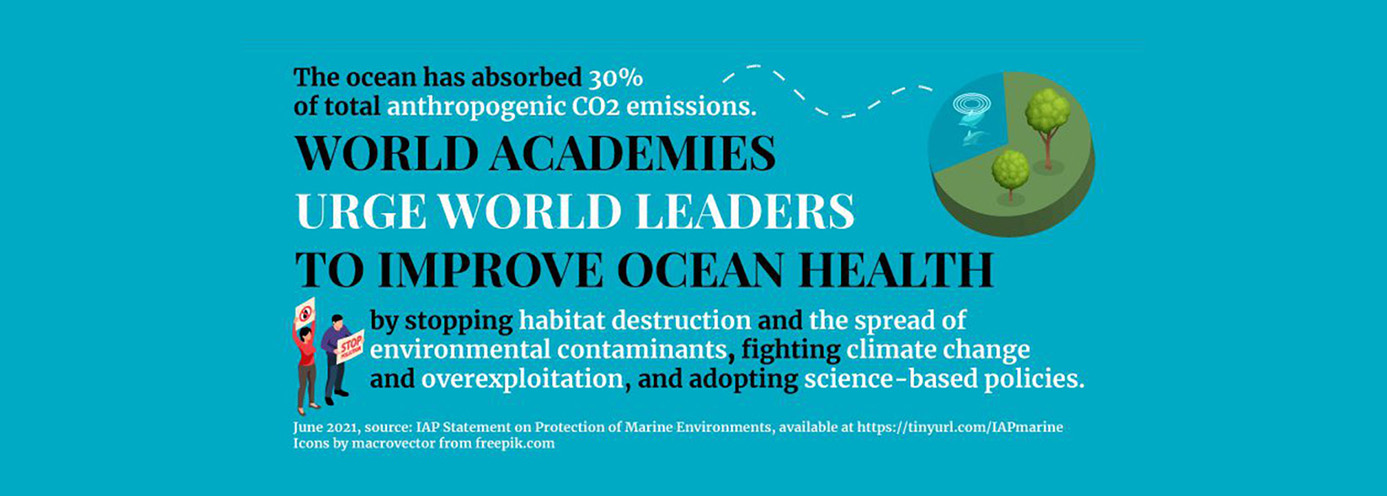 The ocean has absorbed 30% of total anthropogenic CO2 emissions.

WORLD ACADEMIES URGE WORLD LEADERS TO IMPROVE OCEAN HEALTH

STOP POLLUTION

by stopping habitat destruction and the spread of environmental contaminants, fighting climate change and overexploitation, and adopting science-based policies.

June 2021, source: IAP Statement on Protection of Marine Environments, available at https://tinyurl.com/IAPmarine
Icons by macrovector from freepik.com